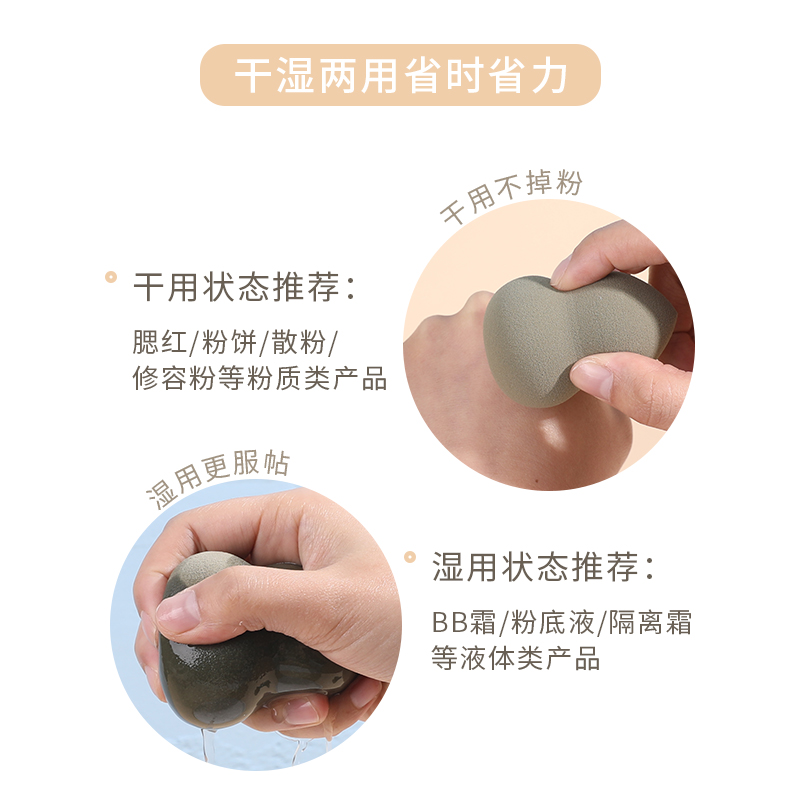 干湿两用省时省力

干用不掉粉

干用状态推荐：

腮红/粉饼/散粉/修容粉等粉质类产品

湿用更服帖

湿用状态推荐：

BB霜/粉底液/隔离霜等液体类产品